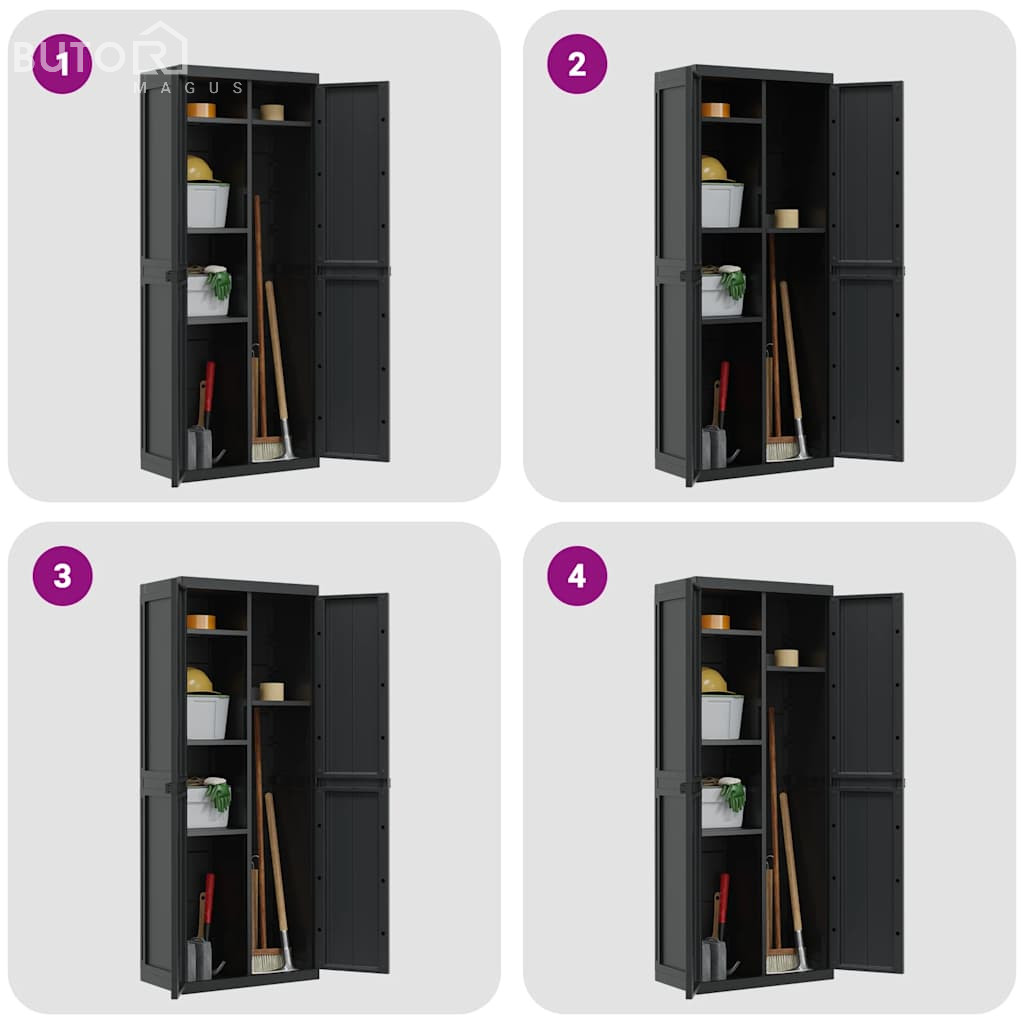 BUTOR
MAGUS
1
2
3
4